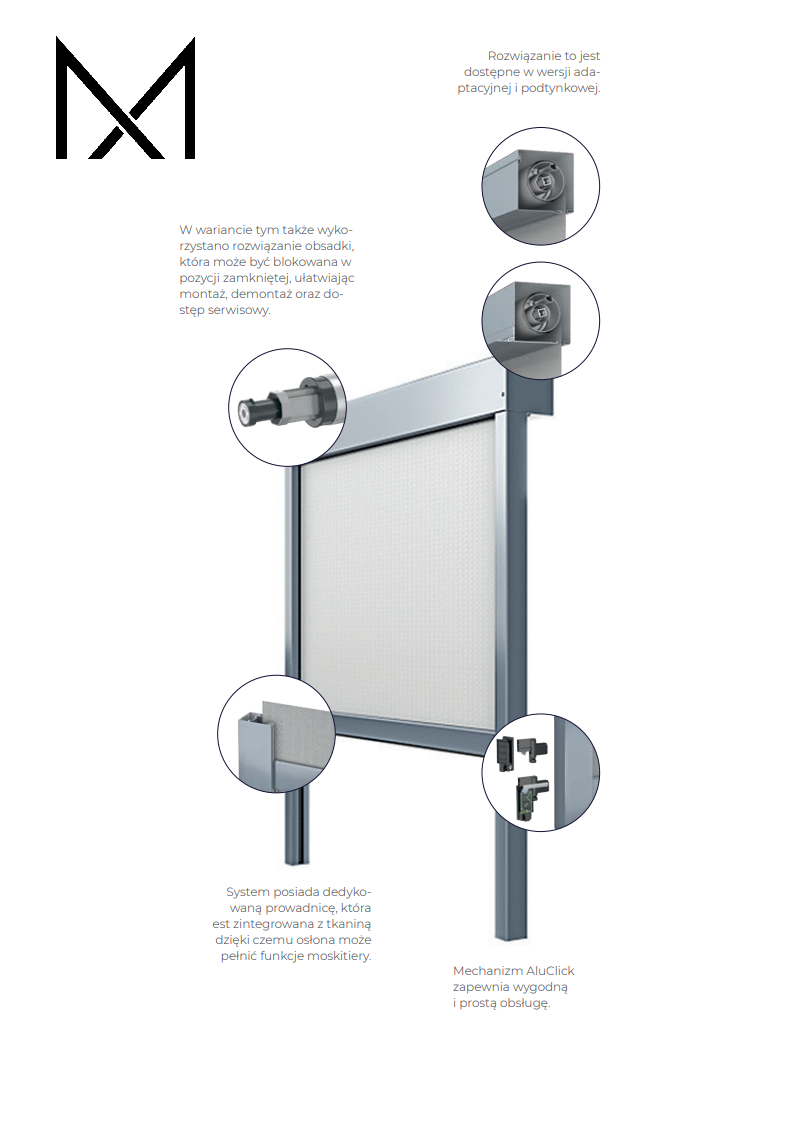 Rozwiązanie to jest dostępne w wersji adaptacyjnej i podtynkowej.

W wariancie tym także wykorzystano rozwiązanie obsadki, która może być blokowana w pozycji zamkniętej, ułatwiając montaż, demontaż oraz dostęp serwisowy.

System posiada dedykowaną prowadnicę, która est zintegrowana z tkaniną dzięki czemu osłona może pełnić funkcje moskitiery.

Mechanizm AluClick zapewnia wygodną i prostą obsługę.